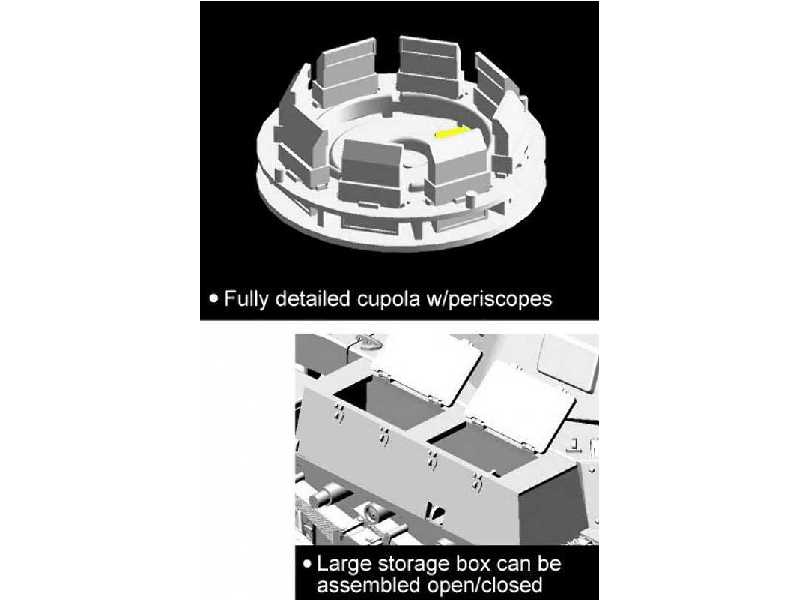 • Fully detailed cupola w/periscopes

• Large storage box can be assembled open/closed