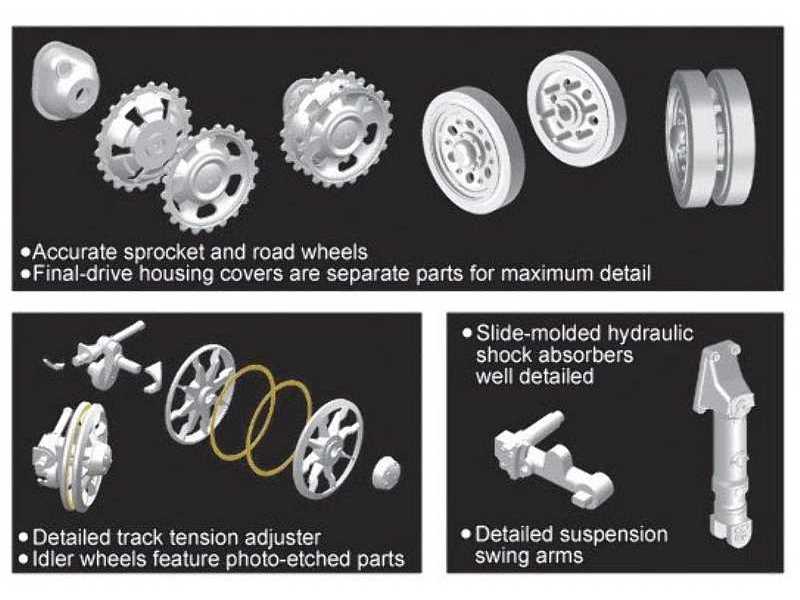 •Accurate sprocket and road wheels
•Final-drive housing covers are separate parts for maximum detail

•Detailed track tension adjuster
•Idler wheels feature photo-etched parts

•Slide-molded hydraulic shock absorbers well detailed

•Detailed suspension swing arms