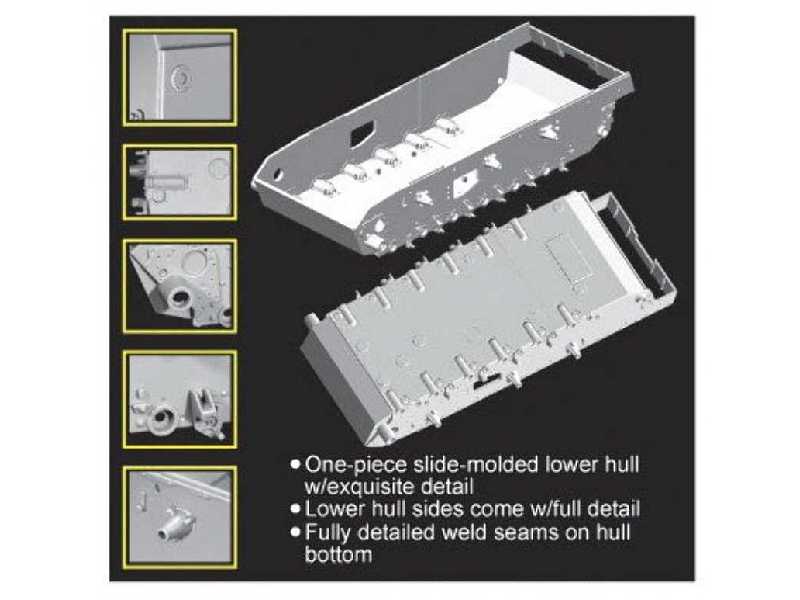 • One-piece slide-molded lower hull w/exquisite detail
• Lower hull sides come w/full detail
• Fully detailed weld seams on hull bottom