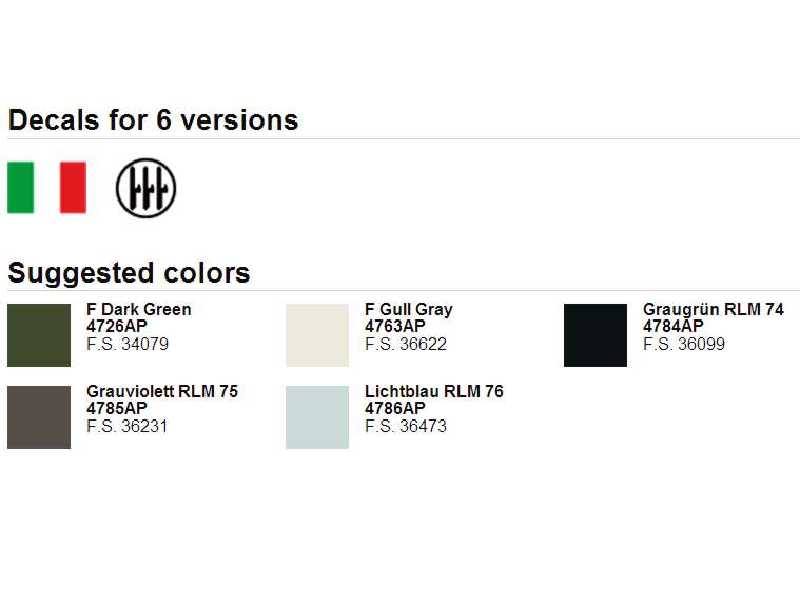 Decals for 6 versions

Suggested colors

F Dark Green
4726AP
F.S. 34079

F Gull Gray
4763AP
F.S. 36622

Graugrün RLM 74
4784AP
F.S. 36099

Grauviolett RLM 75
4785AP
F.S. 36231

Lichtblau RLM 76
4786AP
F.S. 36473