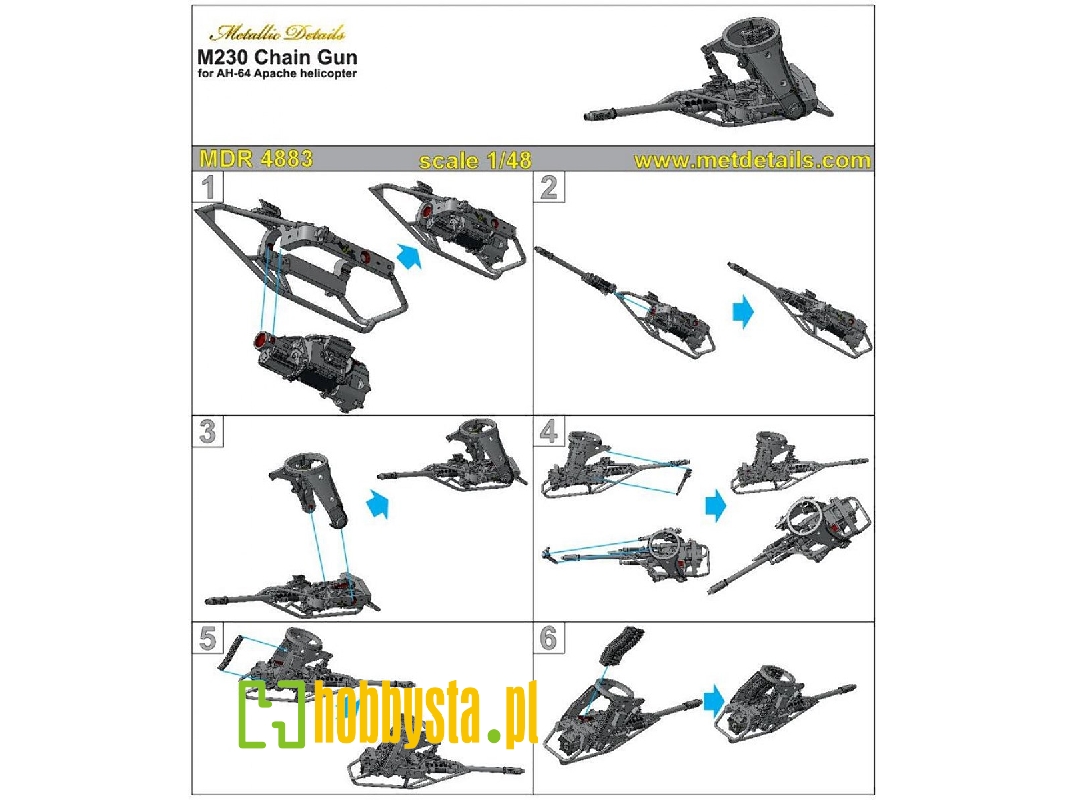 Metallic Details

M230 Chain Gun
for AH-64 Apache helicopter

MDR 4883
scale 1/48
www.metdetails.com

1

2

3

4

5

6

hobbysta.pl