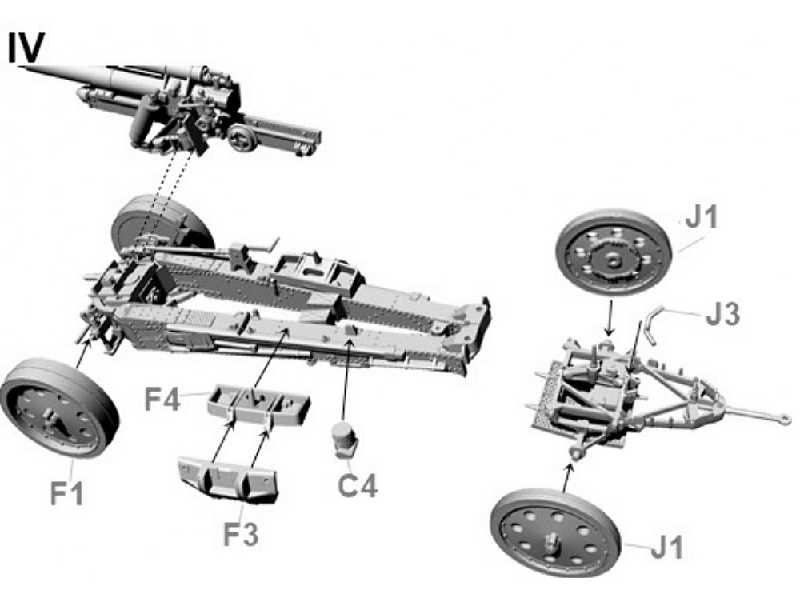 IV

J1

J3

F4

F1

C4

F3

J1