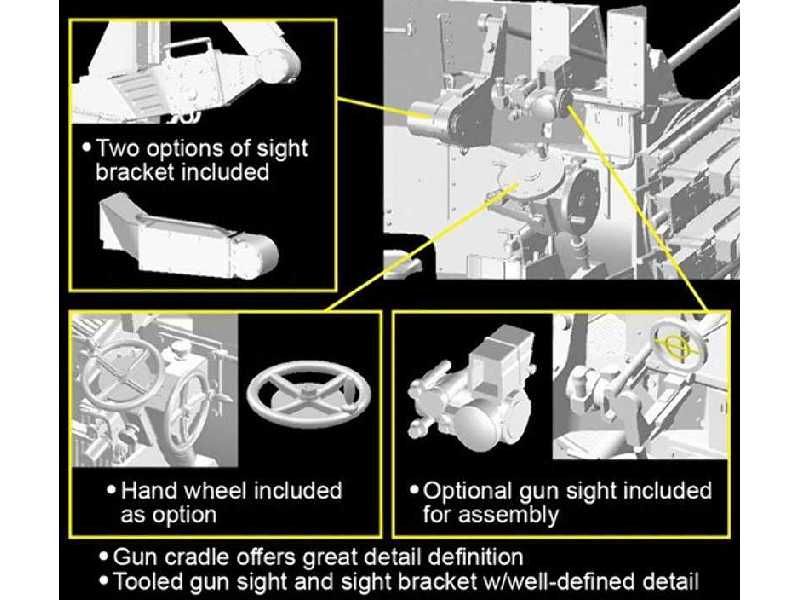 • Two options of sight bracket included

• Hand wheel included as option

• Optional gun sight included for assembly

• Gun cradle offers great detail definition
• Tooled gun sight and sight bracket w/well-defined detail