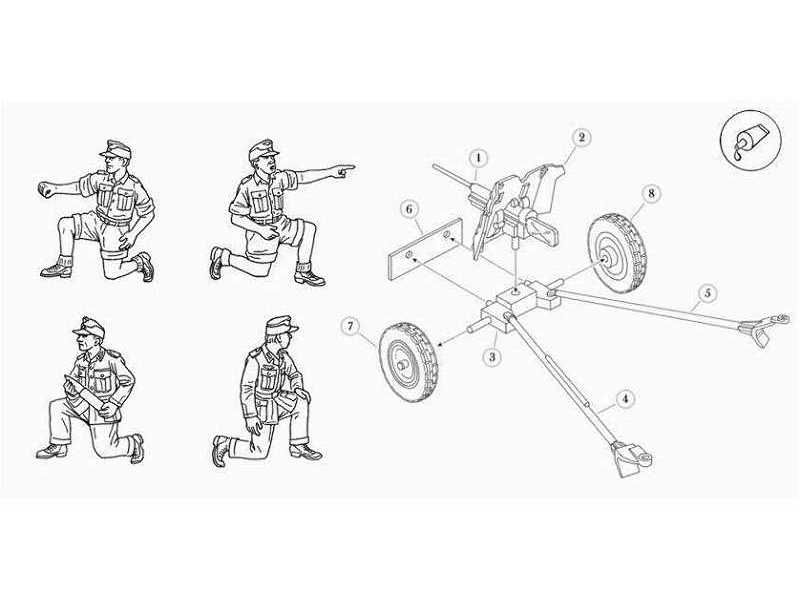 1
2
6
8
5
7
3
4