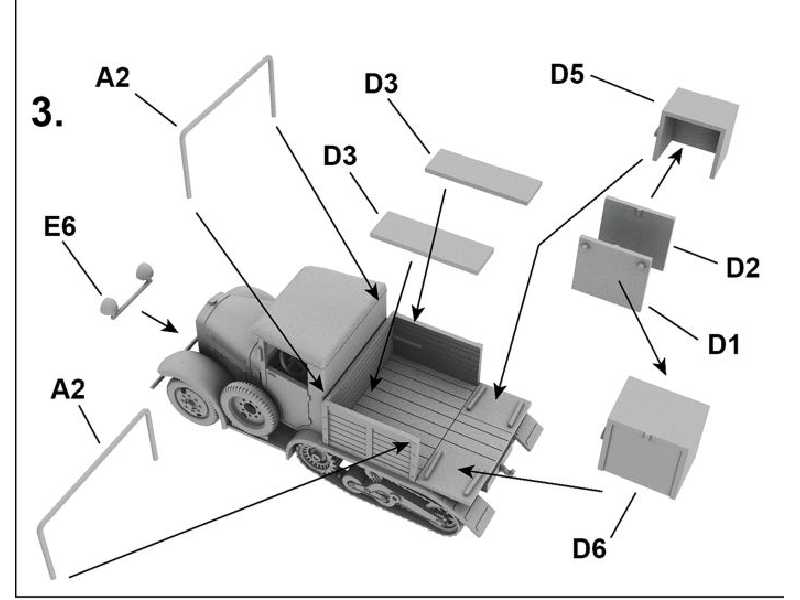 3.

A2

D3

D5

D3

E6

D2

D1

A2

D6