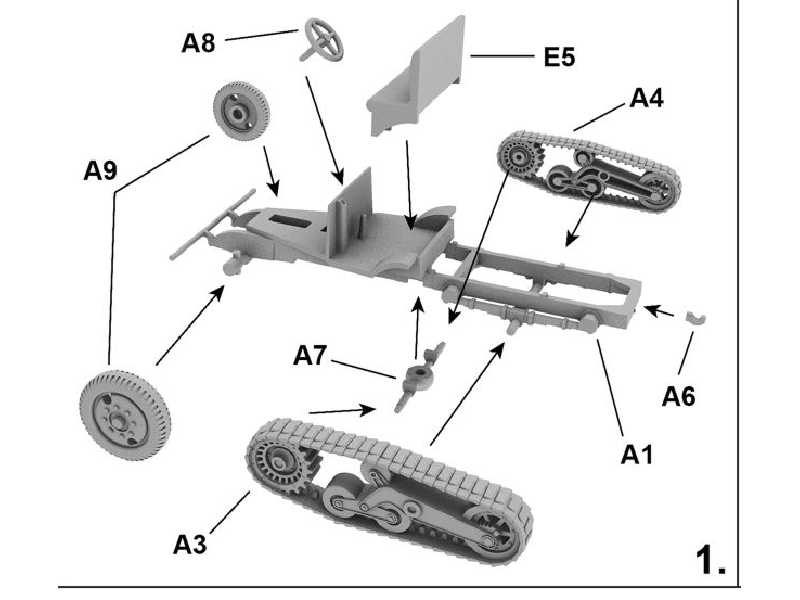 A8
E5
A4
A9
A7
A6
A1
A3
1.