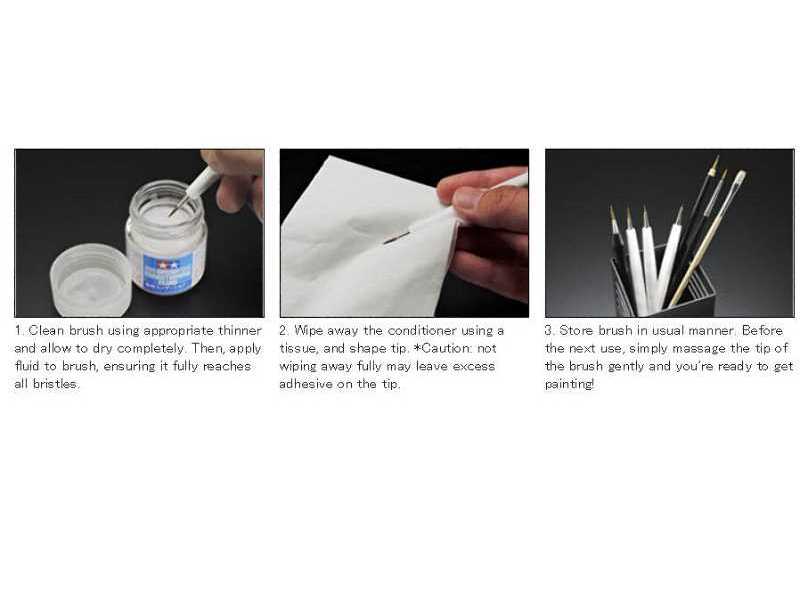 1. Clean brush using appropriate thinner and allow to dry completely. Then, apply fluid to brush, ensuring it fully reaches all bristles.

2. Wipe away the conditioner using a tissue, and shape tip. *Caution: not wiping away fully may leave excess adhesive on the tip.

3. Store brush in usual manner. Before the next use, simply massage the tip of the brush gently and you're ready to get painting!