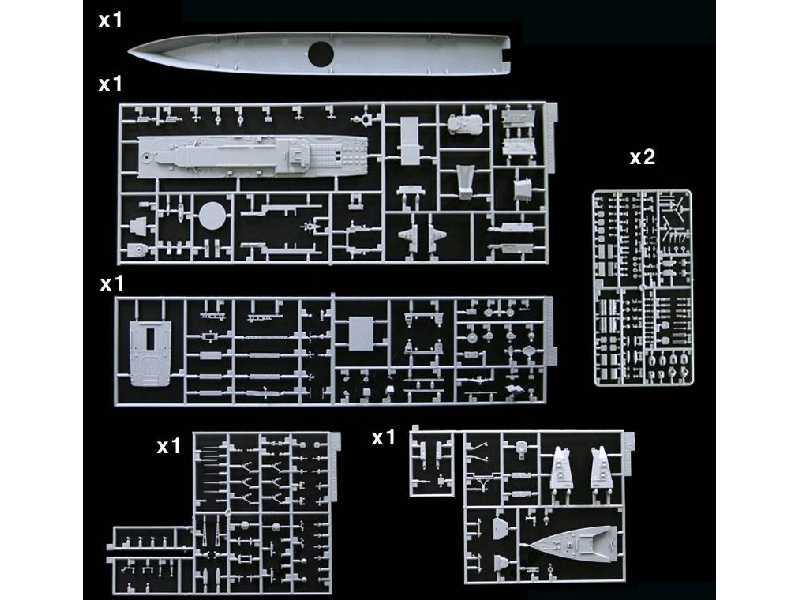 x1

x1

x2

x1

x1

x1