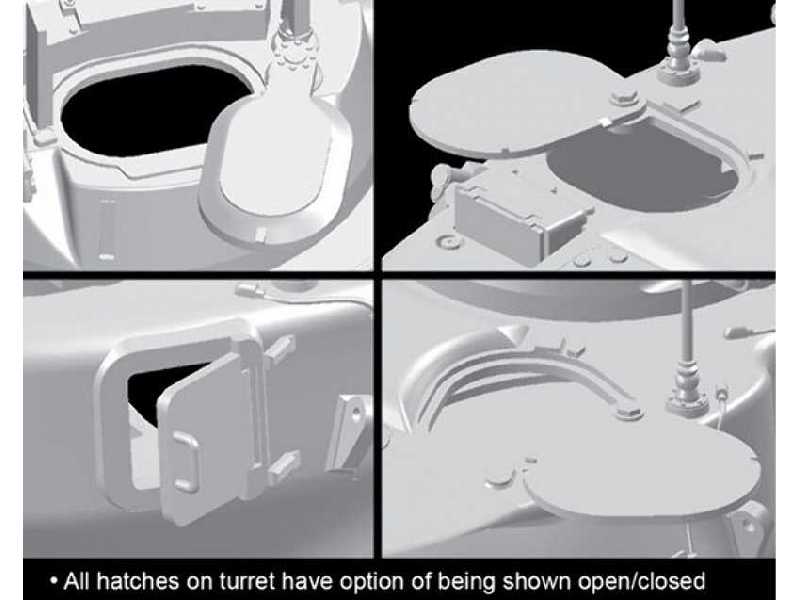 • All hatches on turret have option of being shown open/closed